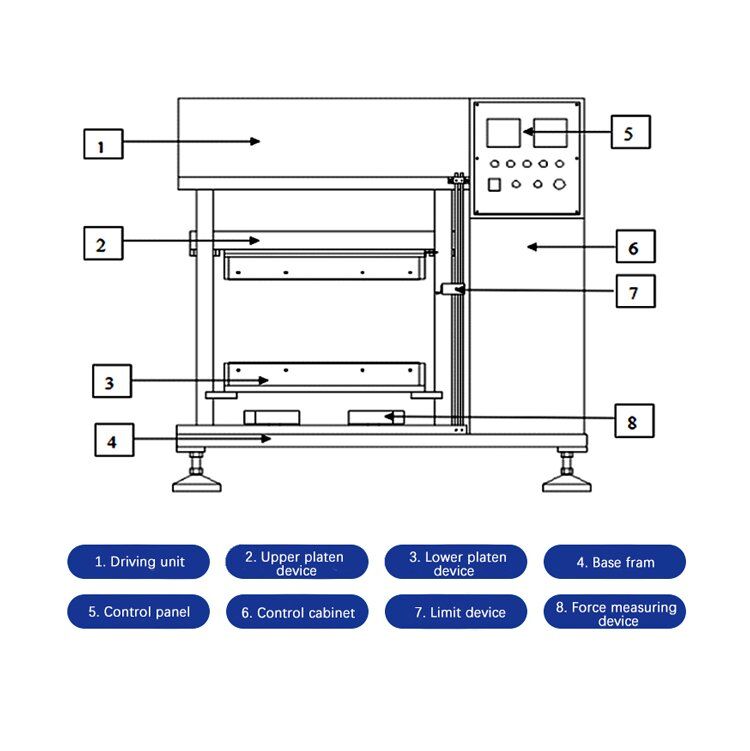 1

5

2

6

7

3

8

4

1. Driving unit

2. Upper platen device

3. Lower platen device

4. Base fram

5. Control panel

6. Control cabinet

7. Limit device

8. Force measuring device