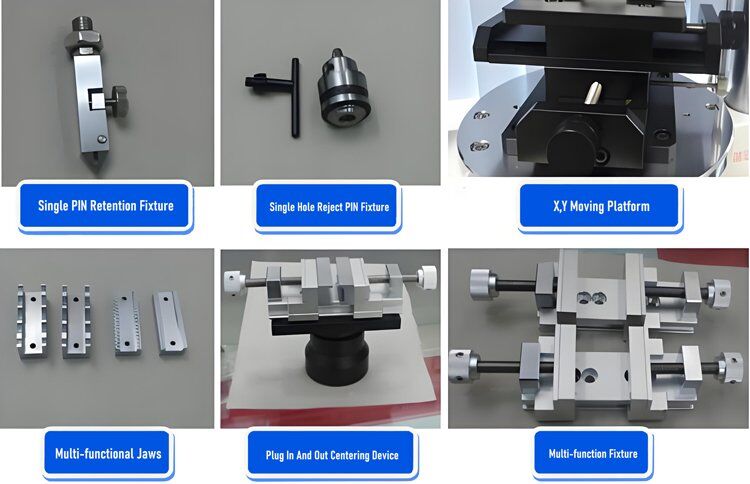 Single PIN Retention Fixture

Single Hole Reject PIN Fixture

X,Y Moving Platform

Multi-functional Jaws

Plug In And Out Centering Device

Multi-function Fixture